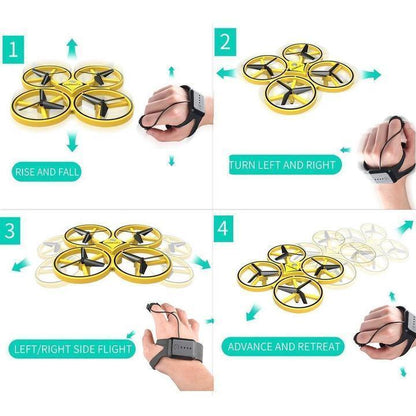 1

RISE AND FALL

2

TURN LEFT AND RIGHT

3

LEFT/RIGHT SIDE FLIGHT

4

ADVANCE AND RETREAT