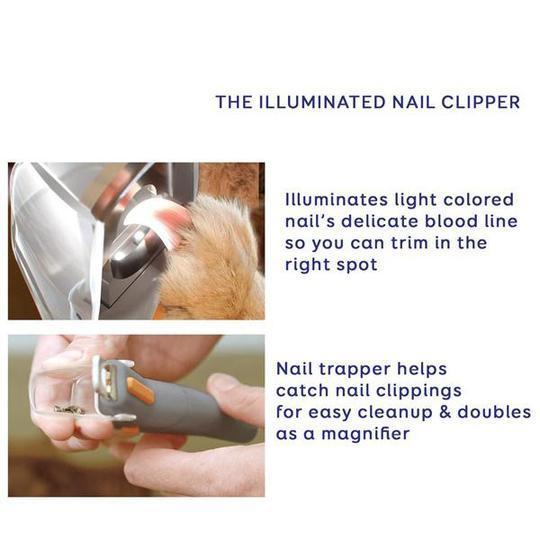 THE ILLUMINATED NAIL CLIPPER

Illuminates light colored nail's delicate blood line so you can trim in the right spot

Nail trapper helps catch nail clippings for easy cleanup & doubles as a magnifier