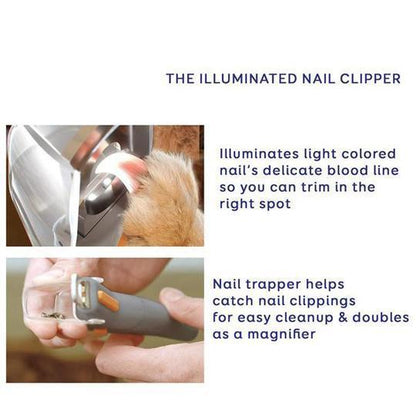 THE ILLUMINATED NAIL CLIPPER

Illuminates light colored nail's delicate blood line so you can trim in the right spot

Nail trapper helps catch nail clippings for easy cleanup & doubles as a magnifier